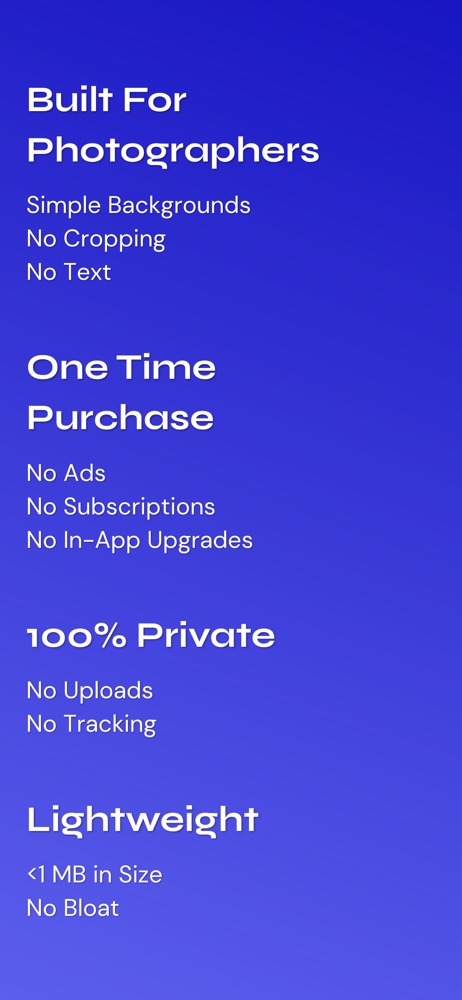 Built For Photographers

Simple Backgrounds
No Cropping
No Text

One Time Purchase

No Ads
No Subscriptions
No In-App Upgrades

100% Private

No Uploads
No Tracking

Lightweight

<1 MB in Size
No Bloat