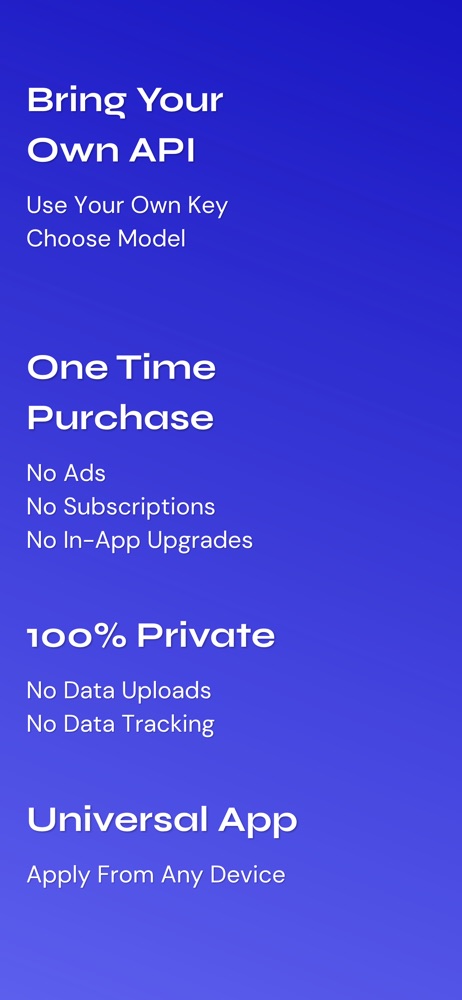 Bring Your Own API

Use Your Own Key
Choose Model

One Time Purchase

No Ads
No Subscriptions
No In-App Upgrades

100% Private

No Data Uploads
No Data Tracking

Universal App

Apply From Any Device